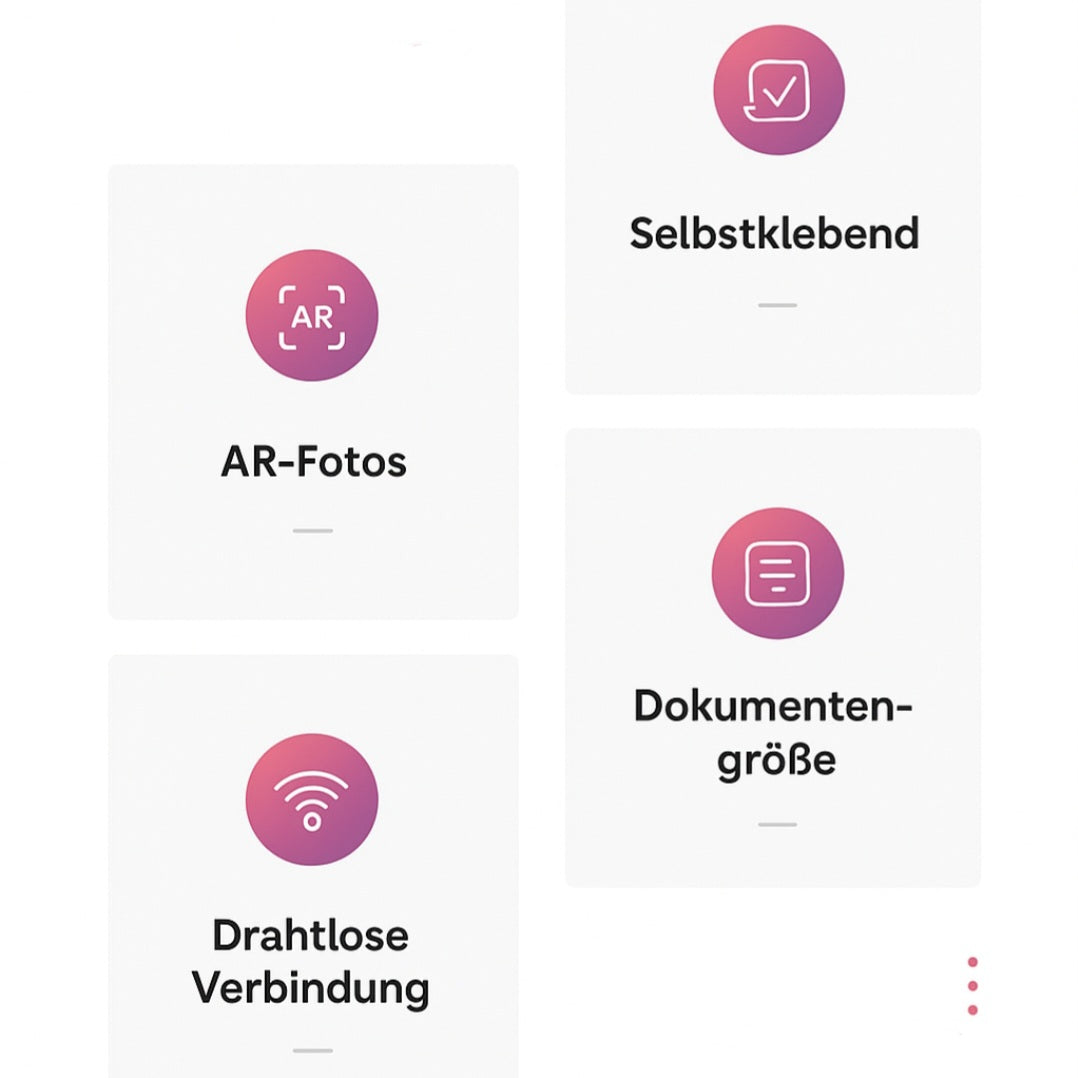 AR

AR-Fotos

Drahtlose Verbindung

Selbstklebend

Dokumentengröße